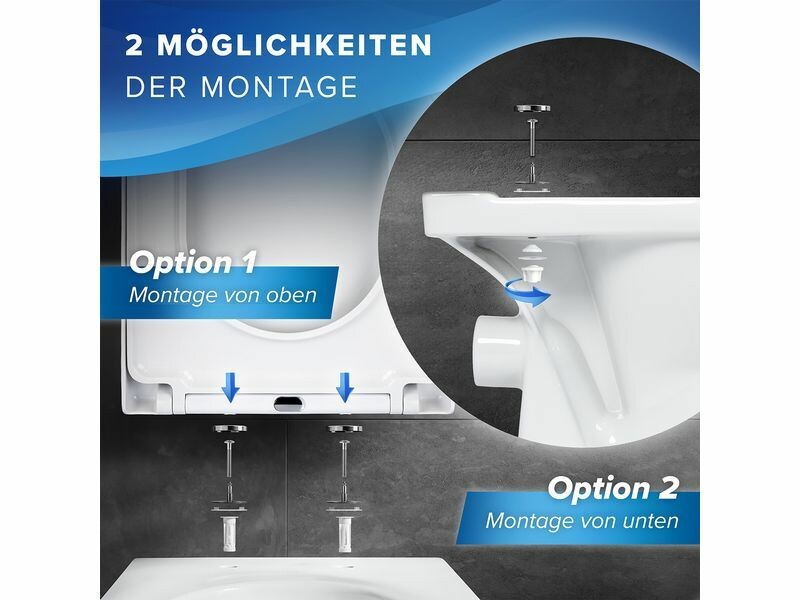 2 MÖGLICHKEITEN
DER MONTAGE

Option 1
Montage von oben

Option 2
Montage von unten