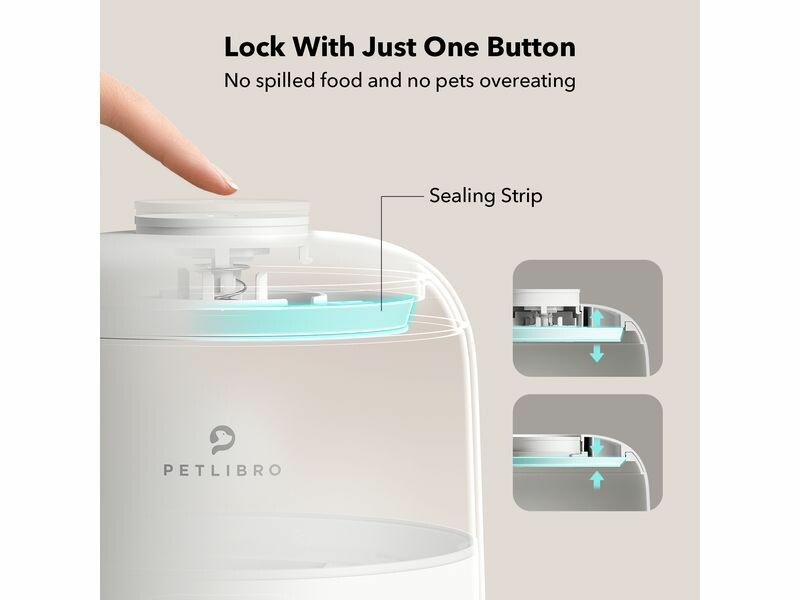 Lock With Just One Button
No spilled food and no pets overeating

Sealing Strip

PETLIBRO