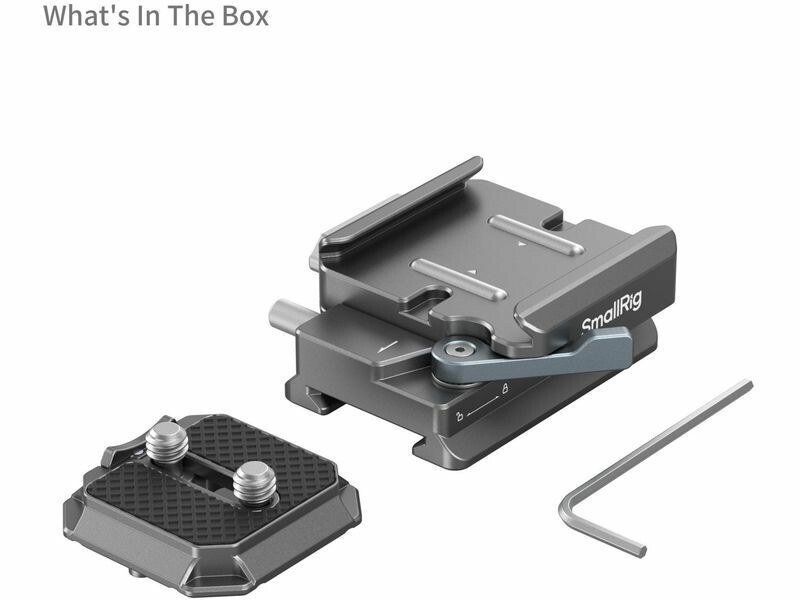 What's In The Box

SmallRig