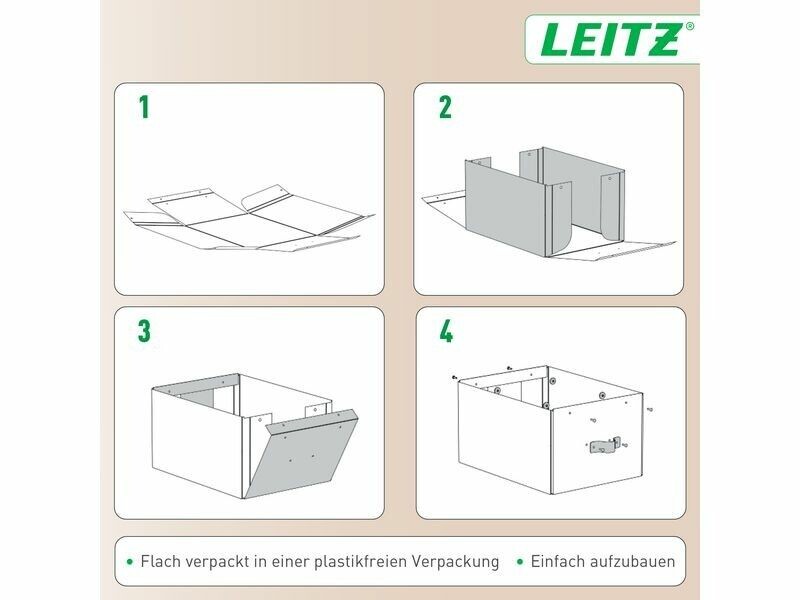 LEITZ®

1

2

3

4

• Flach verpackt in einer plastikfreien Verpackung • Einfach aufzubauen