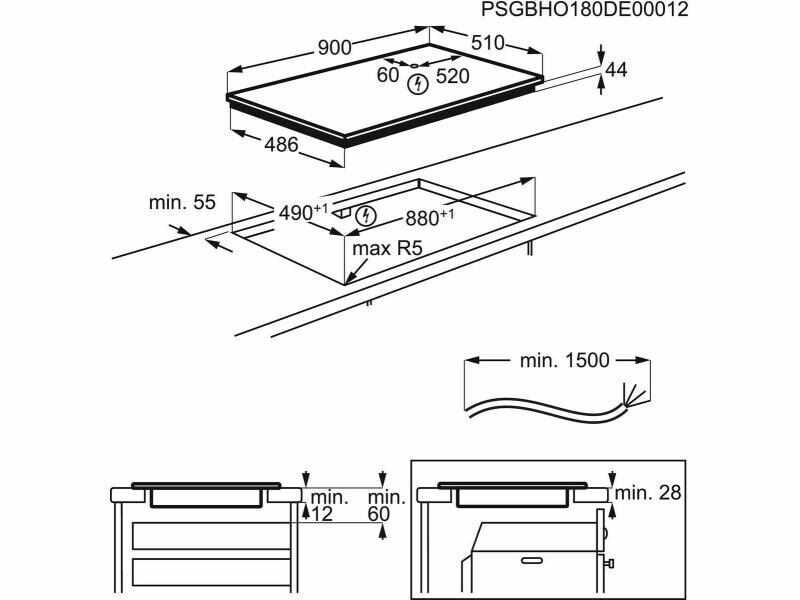 PSGBHO180DE00012

900

510

60

520

44

486

min. 55

$490^{+1}$

$880^{+1}$

max R5

min. 1500

min. 12

min. 60

min. 28