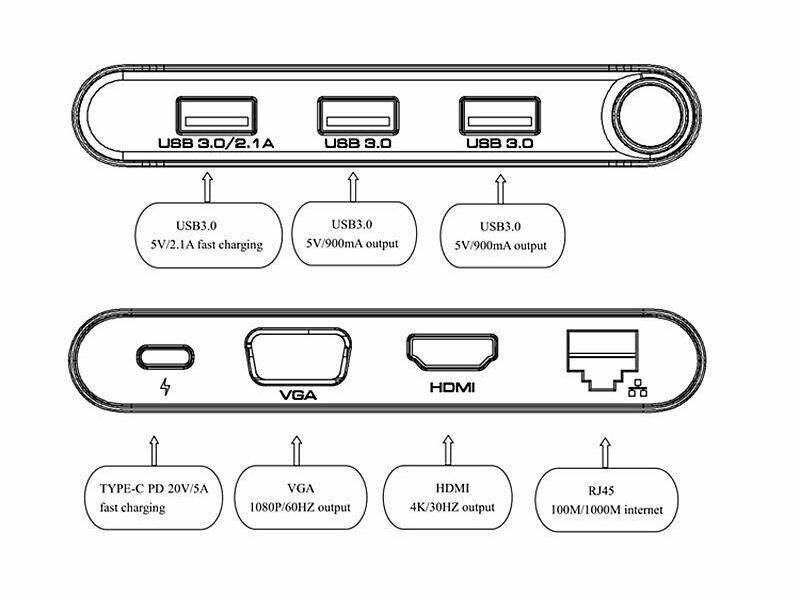 USB 3.0/2.1A
USB 3.0
USB 3.0

USB3.0
5V/2.1A fast charging

USB3.0
5V/900mA output

USB3.0
5V/900mA output

VGA
HDMI

TYPE-C PD 20V/5A
fast charging

VGA
1080P/60HZ output

HDMI
4K/30HZ output

RJ45
100M/1000M internet