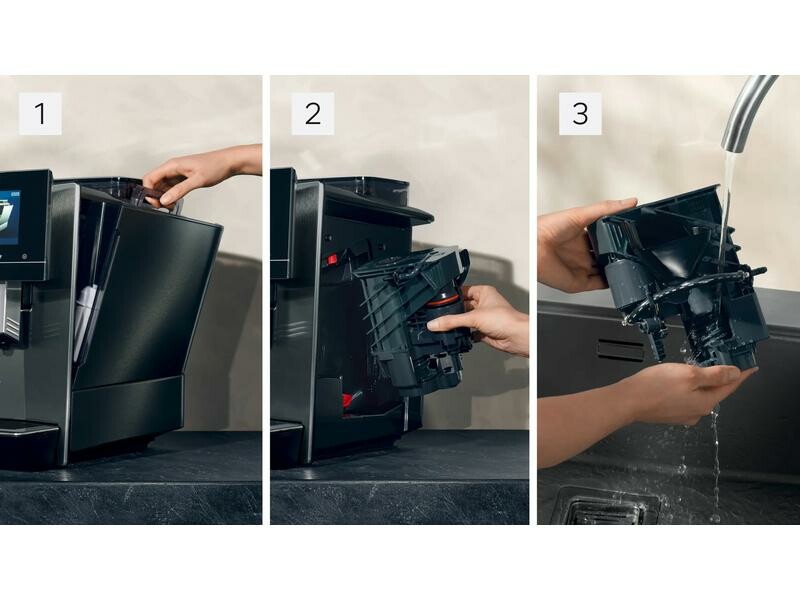 1

2

3