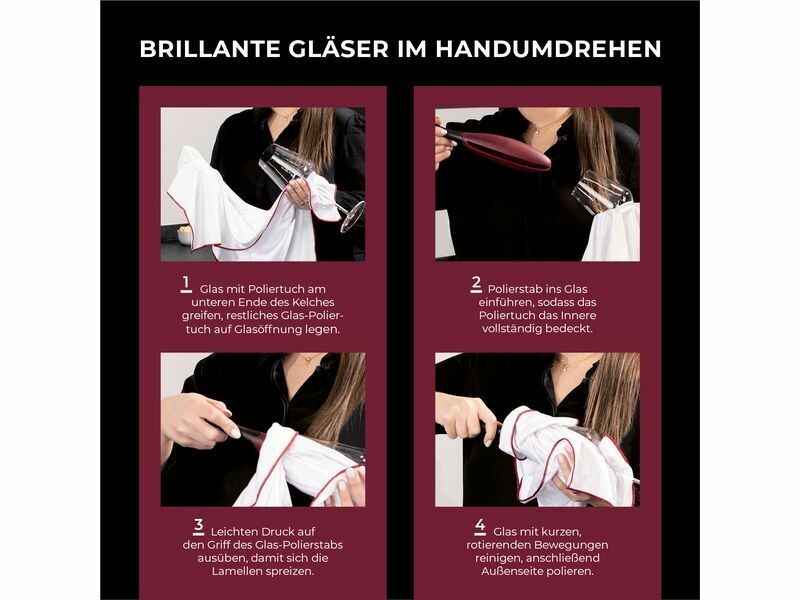 BRILLANTE GLÄSER IM HANDUMDREHEN

1 Glas mit Poliertuch am unteren Ende des Kelches greifen, restliches Glas-Poliertuch auf Glasöffnung legen.

2 Polierstab ins Glas einführen, sodass das Poliertuch das Innere vollständig bedeckt.

3 Leichten Druck auf den Griff des Glas-Polierstabs ausüben, damit sich die Lamellen spreizen.

4 Glas mit kurzen, rotierenden Bewegungen reinigen, anschließend Außenseite polieren.