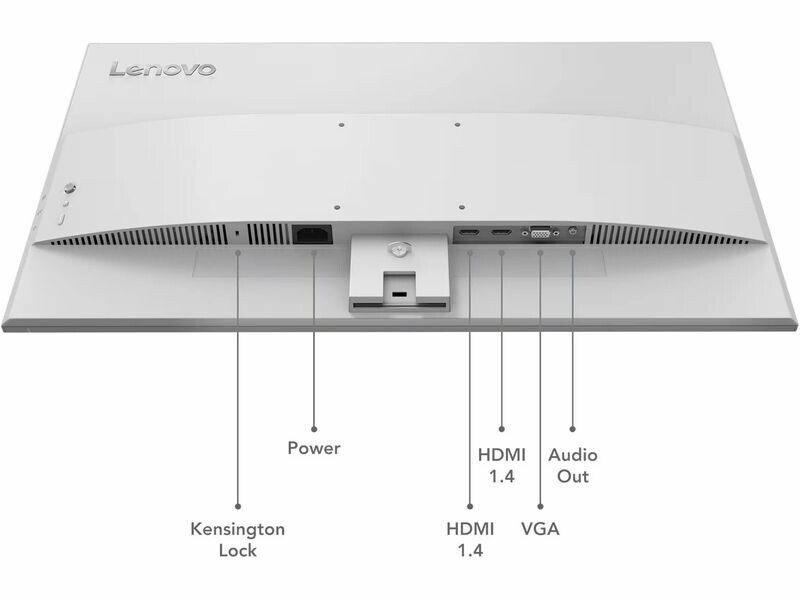 Lenovo

Power

HDMI 1.4

Audio Out

Kensington Lock

HDMI 1.4

VGA