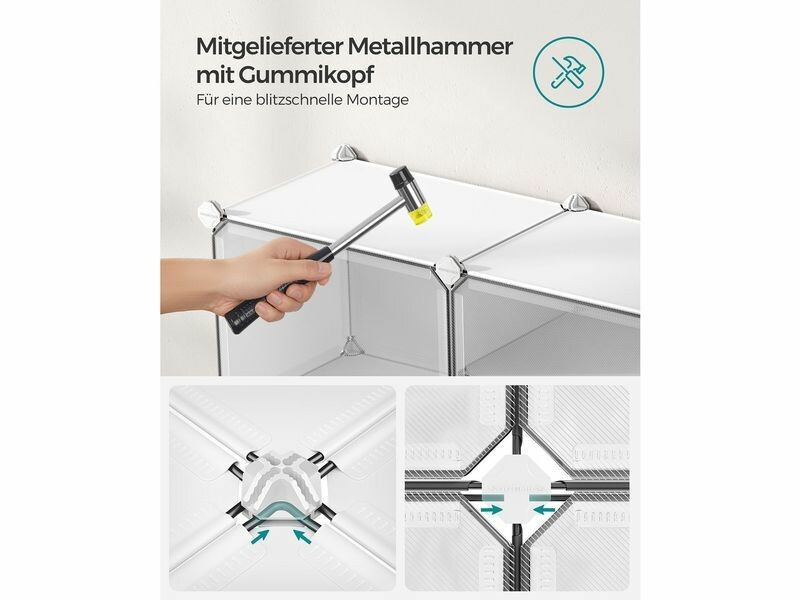 Mitgelieferter Metallhammer mit Gummikopf
Für eine blitzschnelle Montage