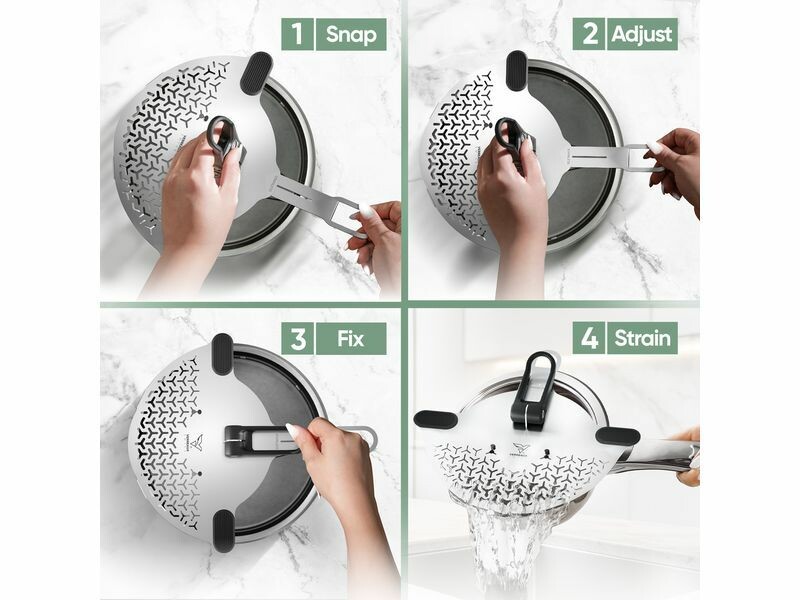 1 Snap

2 Adjust

3 Fix

4 Strain