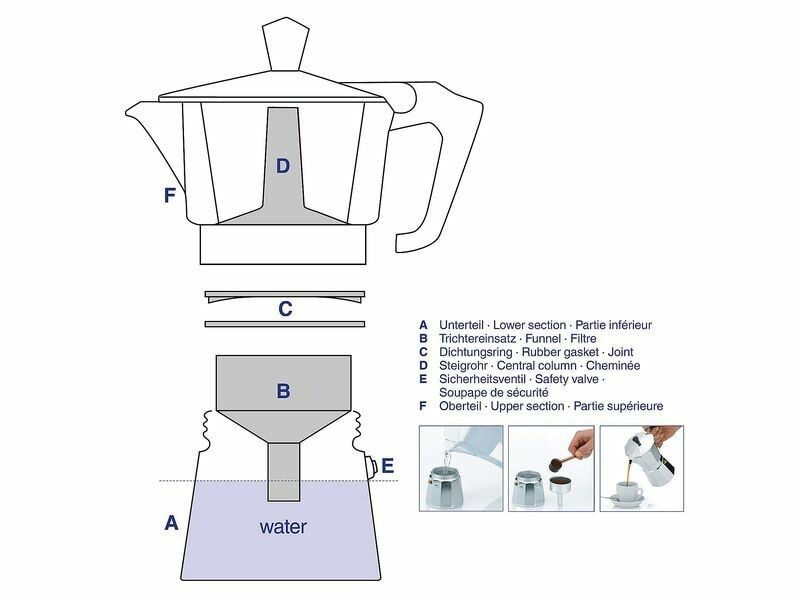 D

F

C

B

E

A

water

A Unterteil · Lower section · Partie inférieur
B Trichtereinsatz · Funnel · Filtre
C Dichtungsring · Rubber gasket · Joint
D Steigrohr · Central column · Cheminée
E Sicherheitsventil · Safety valve · Soupape de sécurité
F Oberteil · Upper section · Partie supérieure