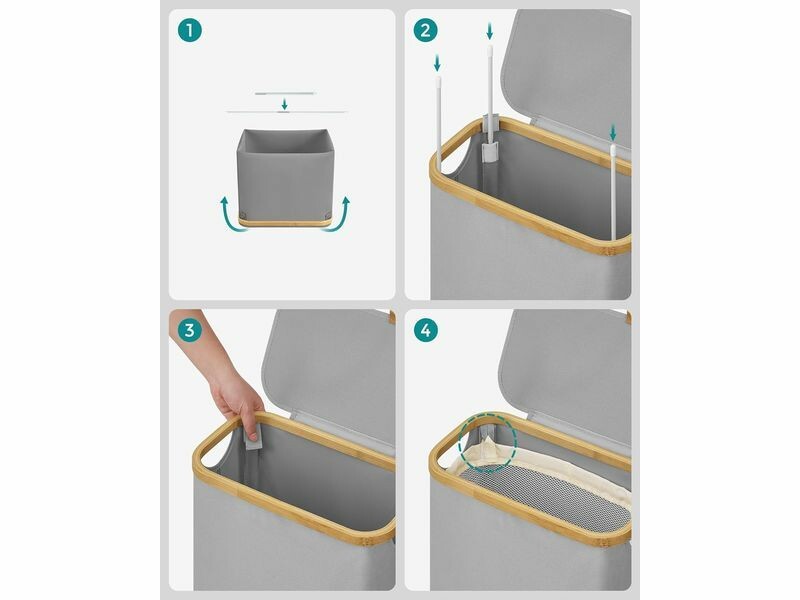 1

2

3

4