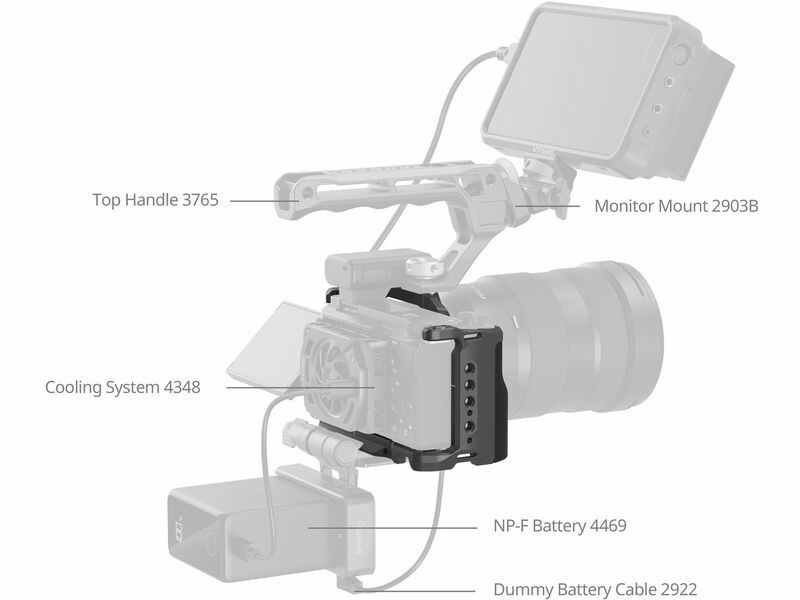 Top Handle 3765

Monitor Mount 2903B

Cooling System 4348

NP-F Battery 4469

Dummy Battery Cable 2922