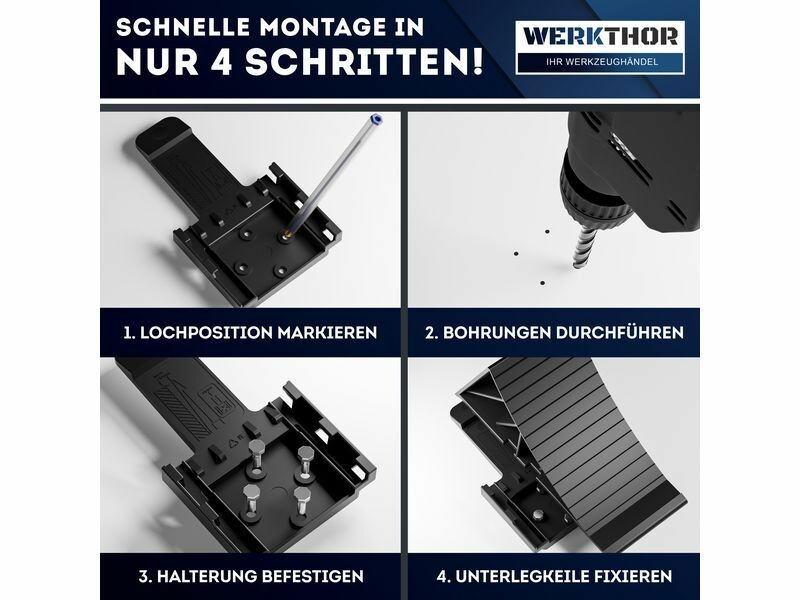 SCHNELLE MONTAGE IN
NUR 4 SCHRITTEN!

WERKTHOR
IHR WERKZEUGHÄNDEL

1. LOCHPOSITION MARKIEREN

2. BOHRUNGEN DURCHFÜHREN

3. HALTERUNG BEFESTIGEN

4. UNTERLEGKEILE FIXIEREN