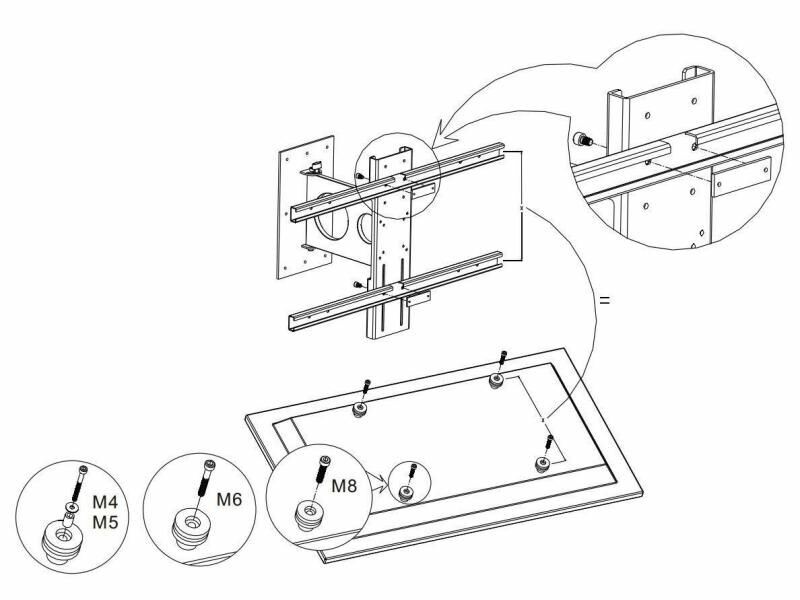 =

M4
M5

M6

M8