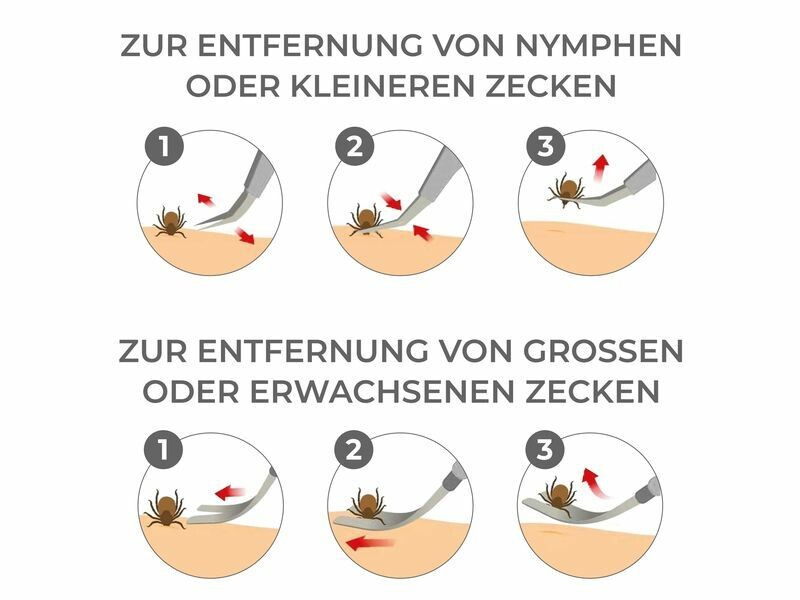 ZUR ENTFERNUNG VON NYMPHEN ODER KLEINEREN ZECKEN

1

2

3

ZUR ENTFERNUNG VON GROSSEN ODER ERWACHSENEN ZECKEN

1

2

3