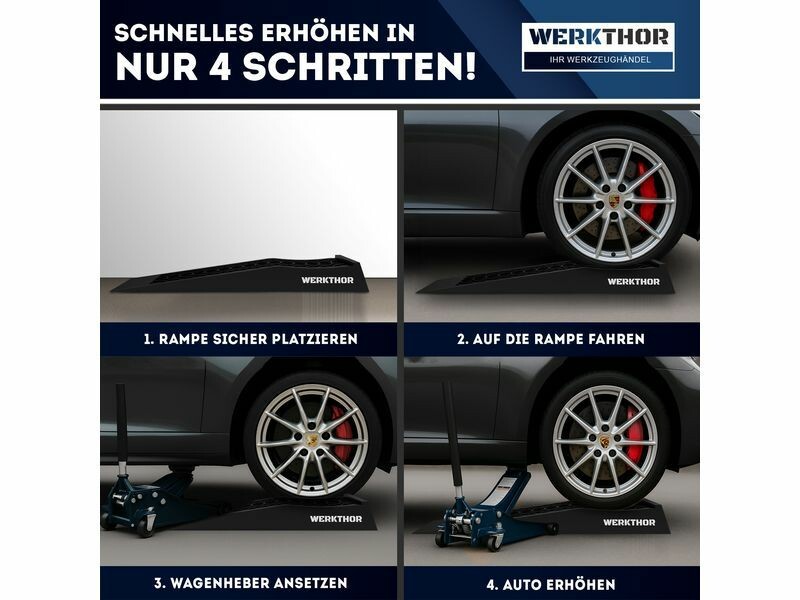 SCHNELLES ERHÖHEN IN NUR 4 SCHRITTEN!

WERKTHOR
IHR WERKZEUGHÄNDEL

WERKTHOR

1. RAMPE SICHER PLATZIEREN

WERKTHOR

2. AUF DIE RAMPE FAHREN

WERKTHOR

3. WAGENHEBER ANSETZEN

WERKTHOR

4. AUTO ERHÖHEN