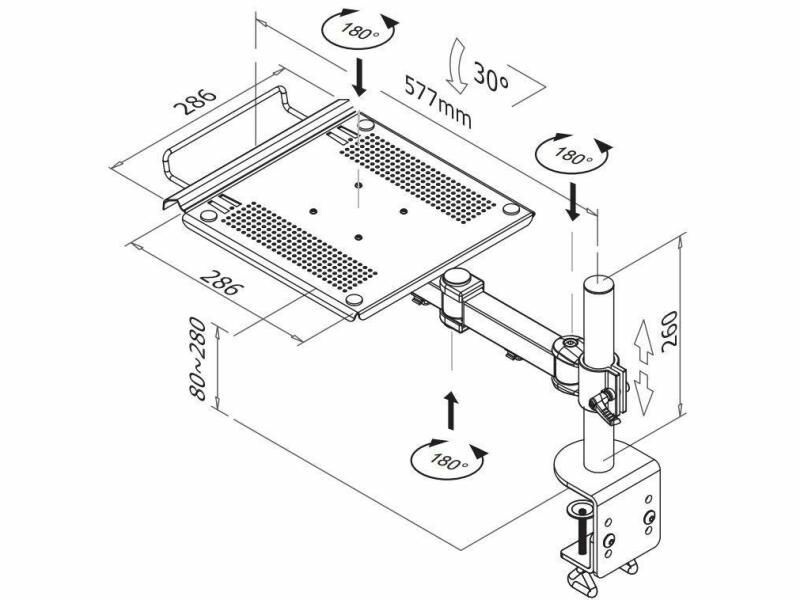 180°
30°
577mm
286
180°
286
80~280
260
180°