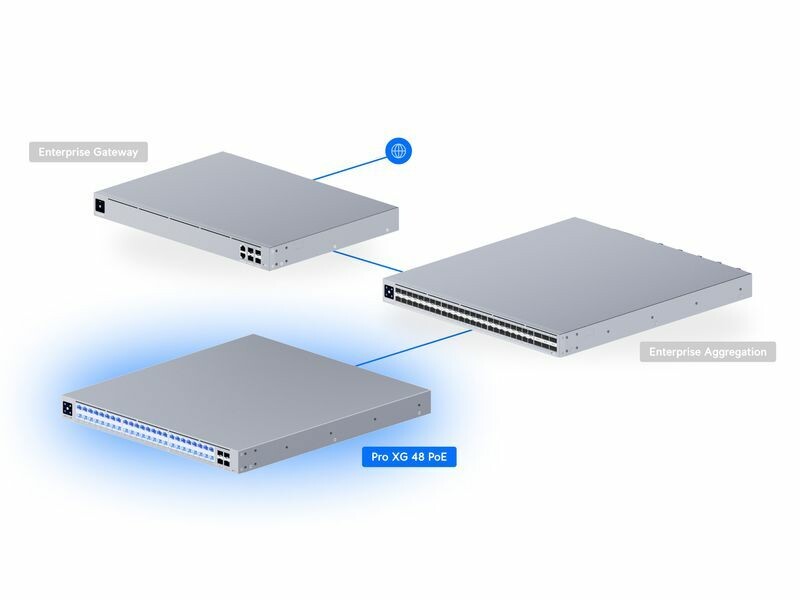 Enterprise Gateway

Enterprise Aggregation

Pro XG 48 PoE