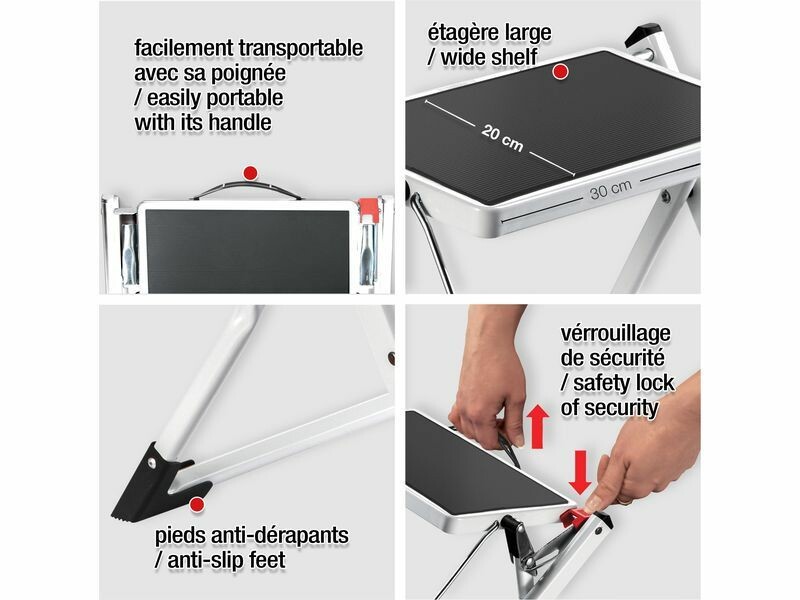 facilement transportable avec sa poignée / easily portable with its handle

étagère large / wide shelf

20 cm

30 cm

pieds anti-dérapants / anti-slip feet

vérrouillage de sécurité / safety lock of security