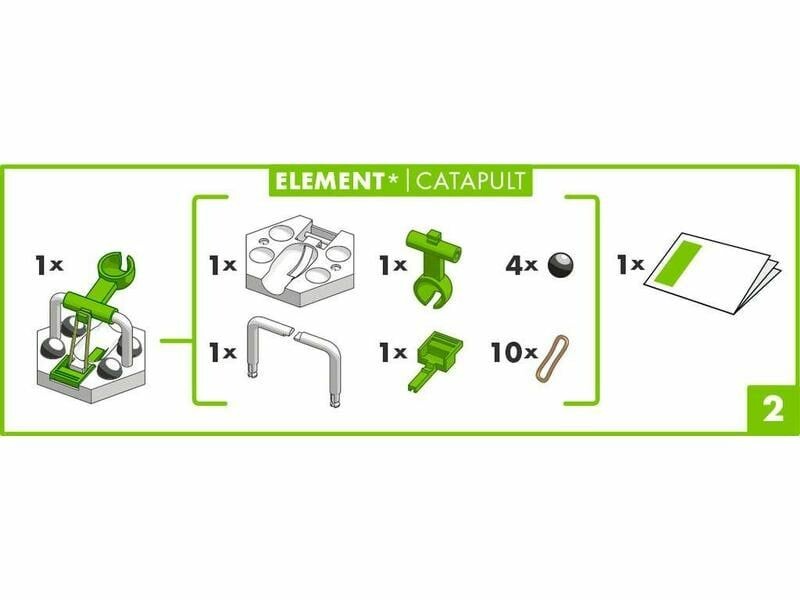 ELEMENT* | CATAPULT

1x

1x

1x

4x

1x

1x

1x

10x

2