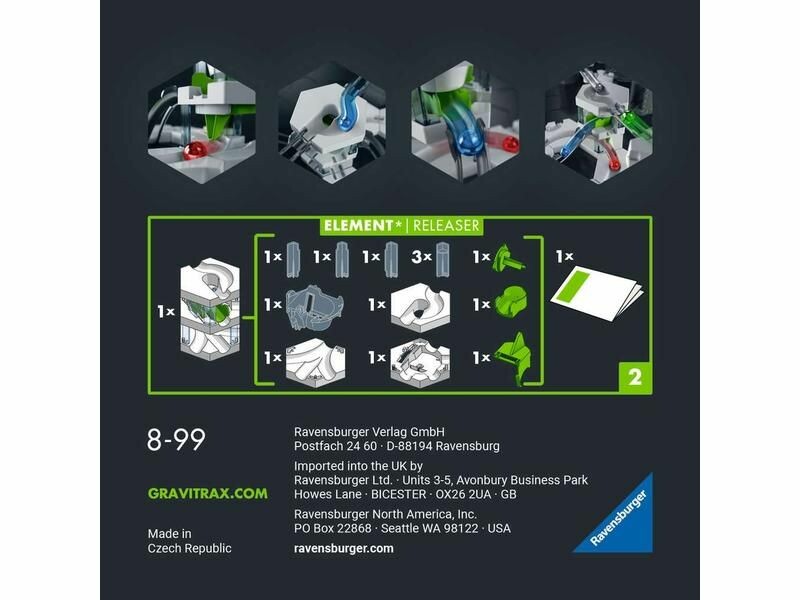 ELEMENT* | RELEASER

1×

1× 1× 1× 3× 1×

1× 1× 1×

1× 1× 1×

1×

2

8-99

GRAVITRAX.COM

Made in
Czech Republic

Ravensburger Verlag GmbH
Postfach 24 60 · D-88194 Ravensburg

Imported into the UK by
Ravensburger Ltd. · Units 3-5, Avonbury Business Park
Howes Lane · BICESTER · OX26 2UA · GB

Ravensburger North America, Inc.
PO Box 22868 · Seattle WA 98122 · USA

ravensburger.com

Ravensburger