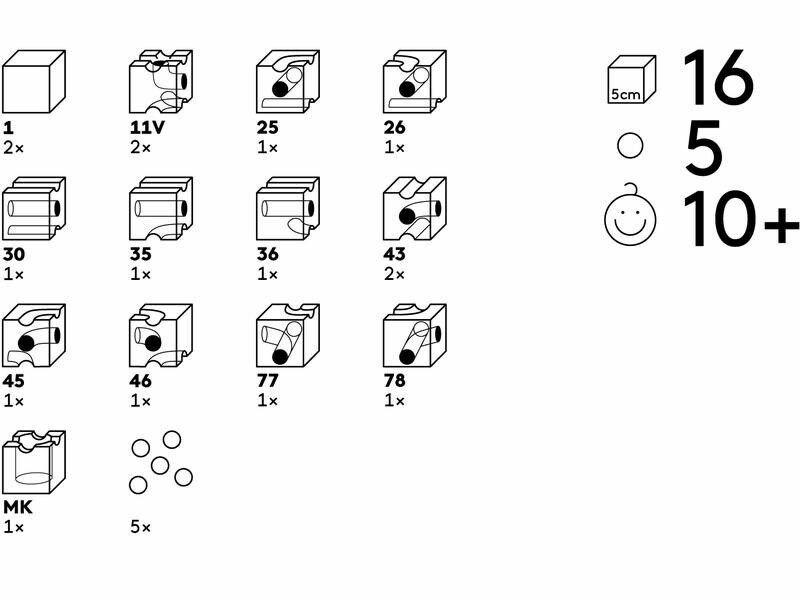 1
2×

11V
2×

25
1×

26
1×

30
1×

35
1×

36
1×

43
2×

45
1×

46
1×

77
1×

78
1×

MK
1×

5×

5cm 16

5

10+