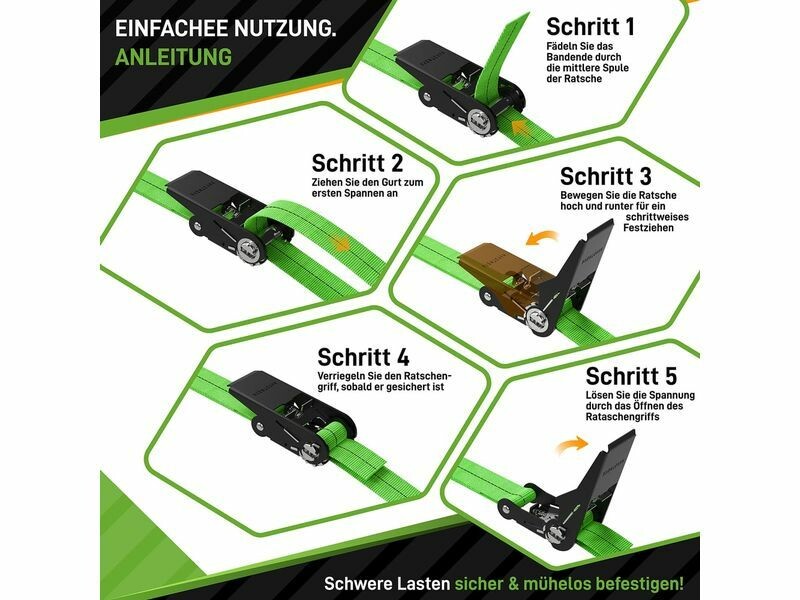 EINFACHEE NUTZUNG.
ANLEITUNG

Schritt 1
Fädeln Sie das Bandende durch die mittlere Spule der Ratsche

Schritt 2
Ziehen Sie den Gurt zum ersten Spannen an

Schritt 3
Bewegen Sie die Ratsche hoch und runter für ein schrittweises Festziehen

Schritt 4
Verriegeln Sie den Ratschengriff, sobald er gesichert ist

Schritt 5
Lösen Sie die Spannung durch das Öffnen des Rataschengriffs

Schwere Lasten sicher & mühelos befestigen!