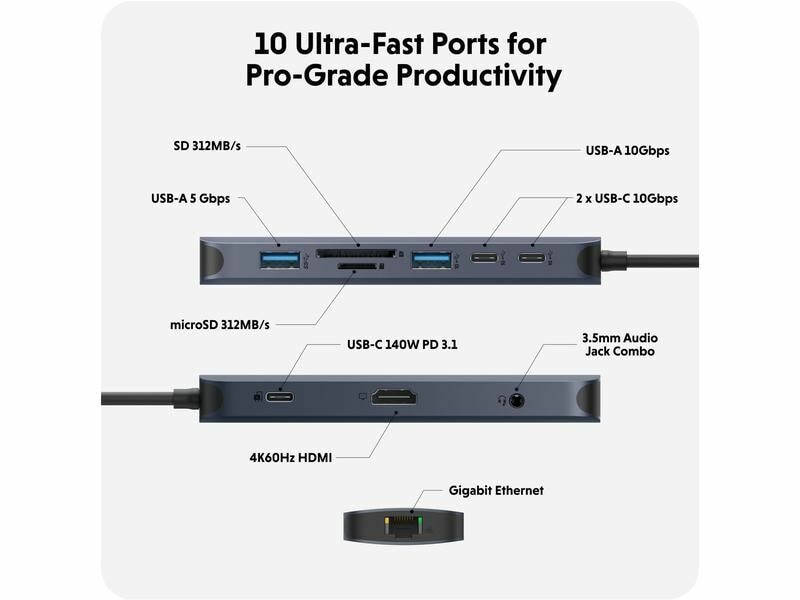 10 Ultra-Fast Ports for Pro-Grade Productivity

SD 312MB/s

USB-A 10Gbps

USB-A 5 Gbps

2 x USB-C 10Gbps

microSD 312MB/s

USB-C 140W PD 3.1

3.5mm Audio Jack Combo

4K60Hz HDMI

Gigabit Ethernet