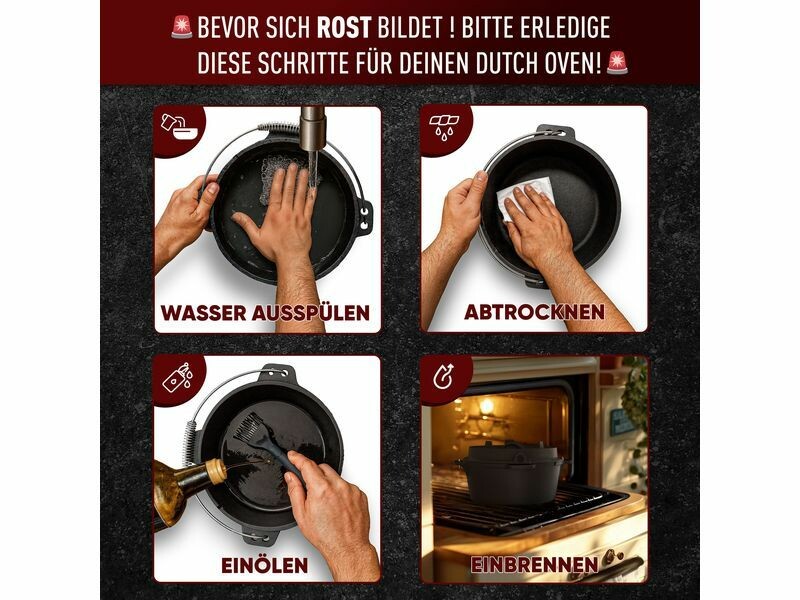 🚨 BEVOR SICH ROST BILDET ! BITTE ERLEDIGE DIESE SCHRITTE FÜR DEINEN DUTCH OVEN! 🚨

WASSER AUSSPÜLEN

ABTROCKNEN

EINÖLEN

EINBRENNEN