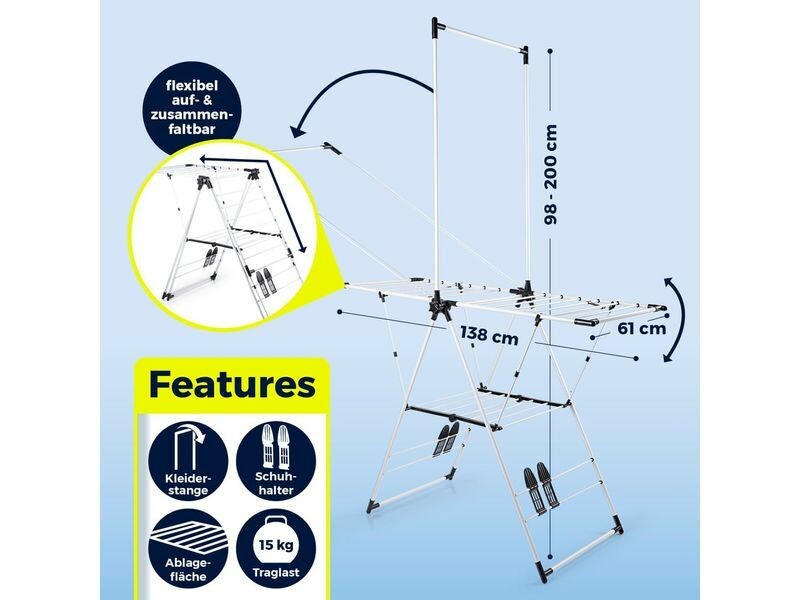 flexibel auf- & zusammenfaltbar

98 - 200 cm

138 cm

61 cm

Features

Kleiderstange

Schuhhalter

Ablagefläche

15 kg
Traglast