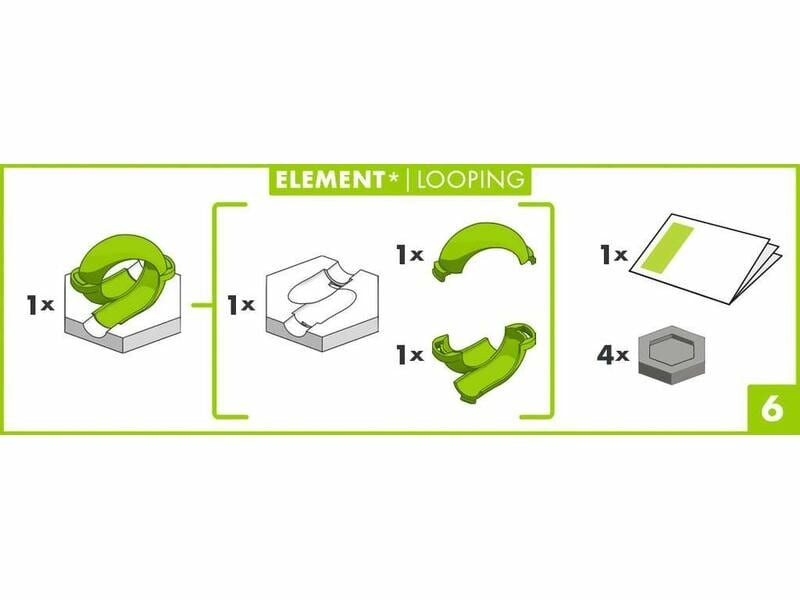 ELEMENT* | LOOPING

1x

1x

1x

1x

1x

4x

6