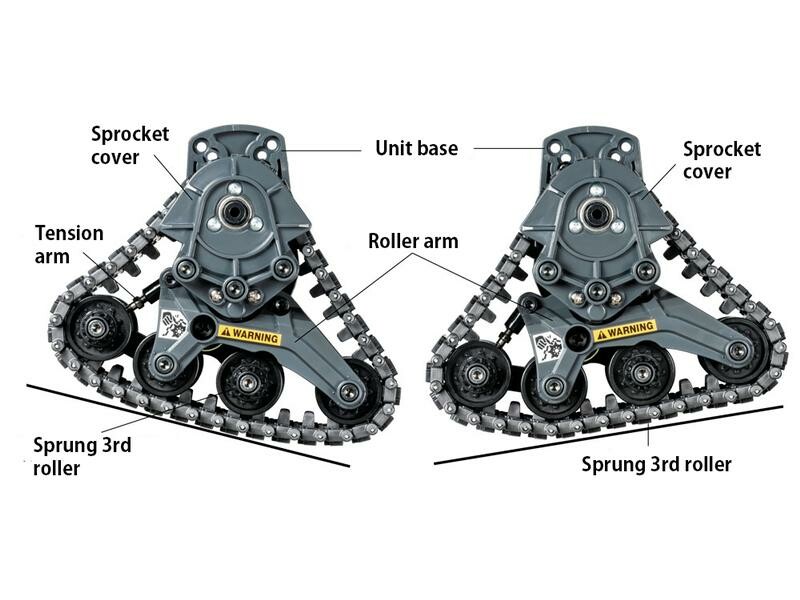 Sprocket cover

Unit base

Sprocket cover

Tension arm

Roller arm

WARNING

WARNING

Sprung 3rd roller

Sprung 3rd roller