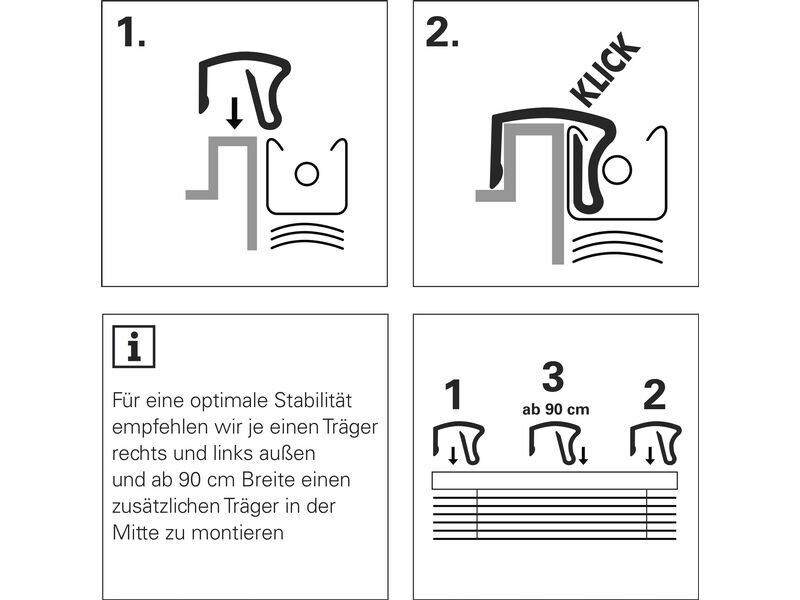 1.

2.

KLICK

i

Für eine optimale Stabilität empfehlen wir je einen Träger rechts und links außen und ab 90 cm Breite einen zusätzlichen Träger in der Mitte zu montieren

1

3
ab 90 cm

2