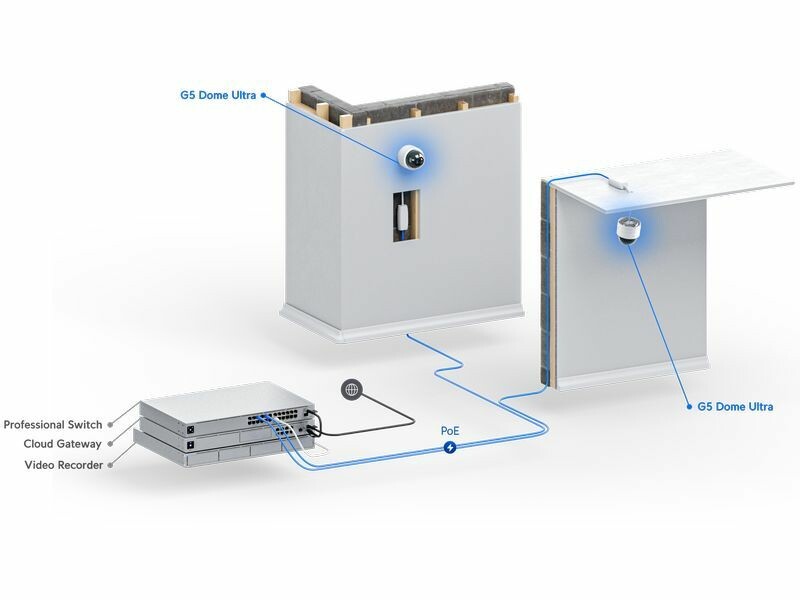 G5 Dome Ultra

G5 Dome Ultra

Professional Switch
Cloud Gateway
Video Recorder

PoE