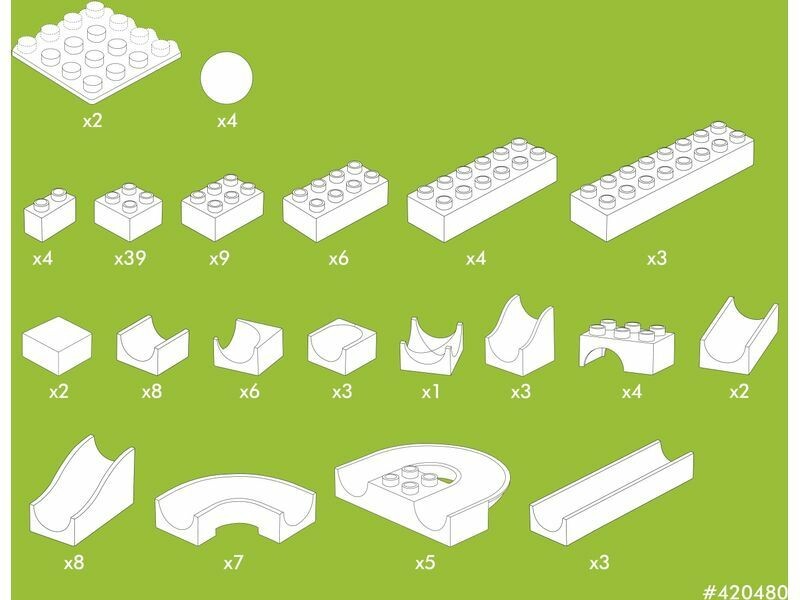 x2 x4

x4 x39 x9 x6 x4 x3

x2 x8 x6 x3 x1 x3 x4 x2

x8 x7 x5 x3

#420480