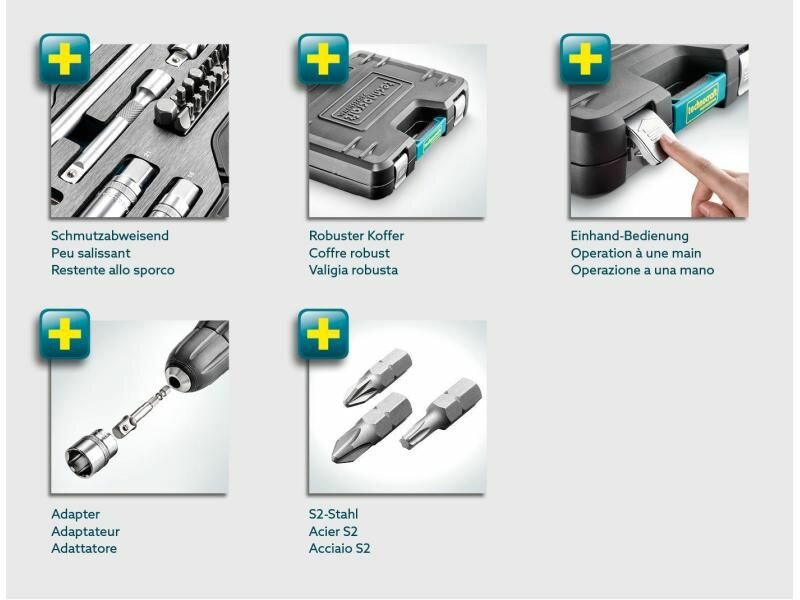 Schmutzabweisend
Peu salissant
Restente allo sporco

technocraft

Robuster Koffer
Coffre robust
Valigia robusta

technocraft

Einhand-Bedienung
Operation à une main
Operazione a una mano

Adapter
Adaptateur
Adattatore

S2-Stahl
Acier S2
Acciaio S2