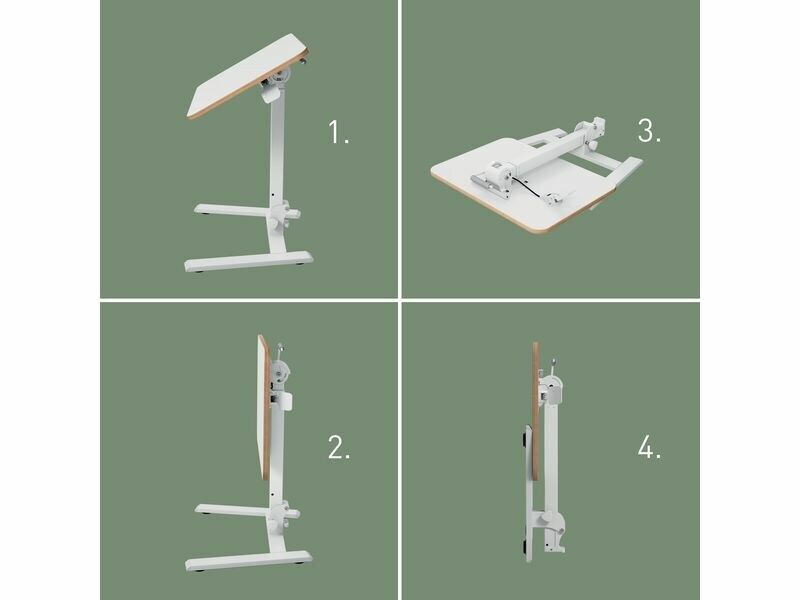 1.

3.

2.

4.