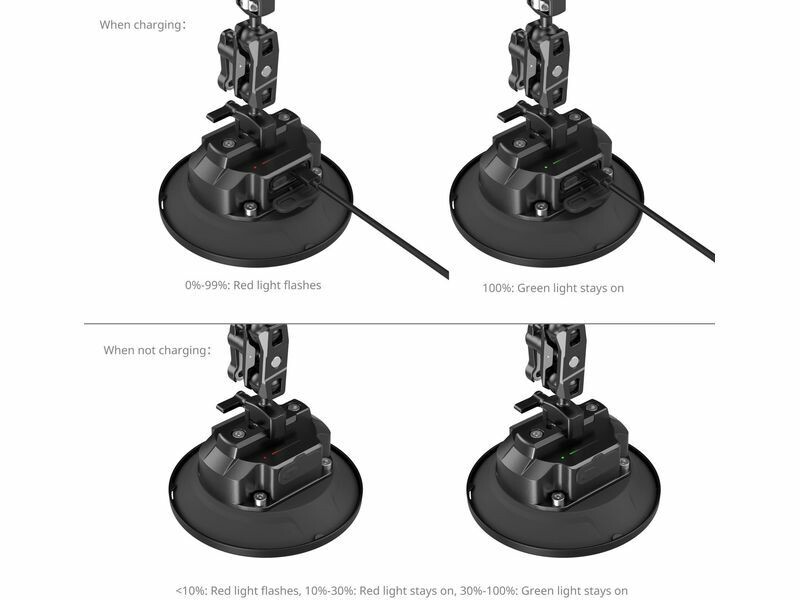 When charging:

0%-99%: Red light flashes

100%: Green light stays on

When not charging:

<10%: Red light flashes, 10%-30%: Red light stays on, 30%-100%: Green light stays on