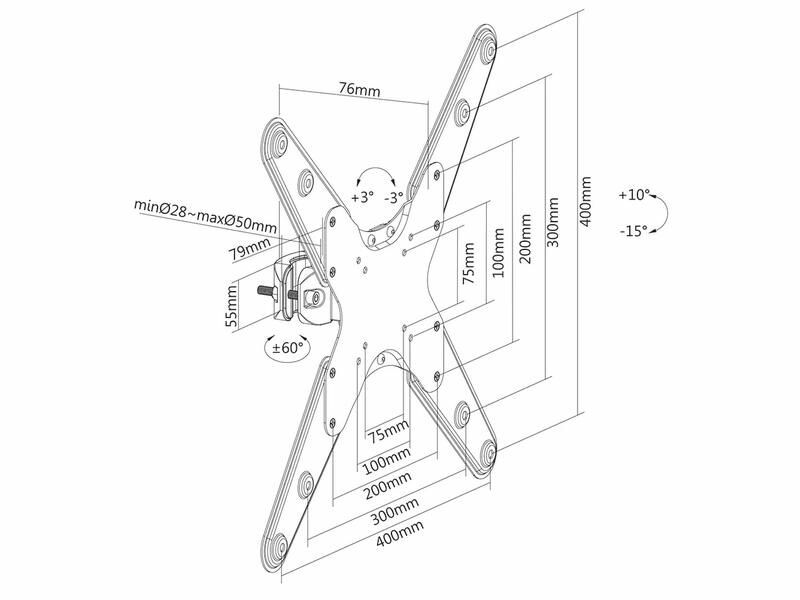 76mm

+3° -3°

minØ28~maxØ50mm

79mm

55mm

±60°

75mm

100mm

200mm

300mm

400mm

+10°

-15°

75mm

100mm

200mm

300mm

400mm