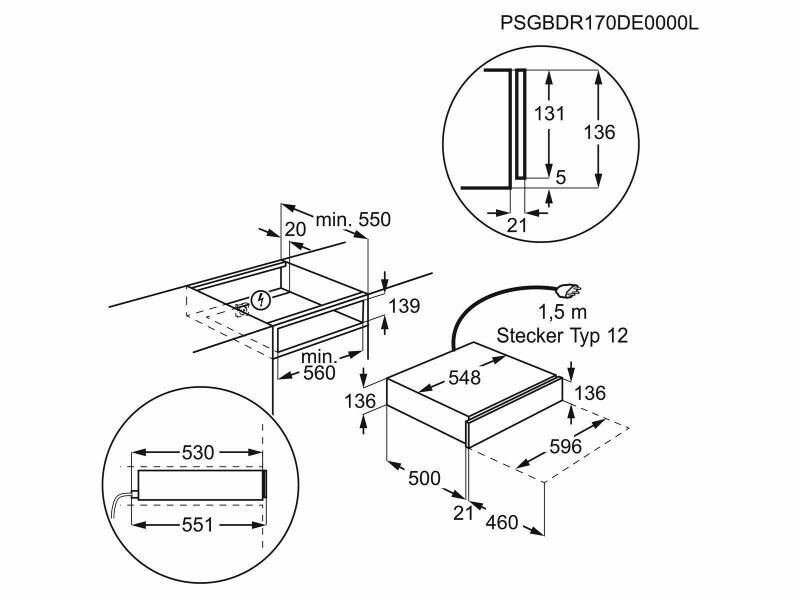 PSGBDR170DE0000L

131
136
5
21

min. 550
20
139
min.
560

1,5 m
Stecker Typ 12

548
136
136
596
500
21
460

530
551