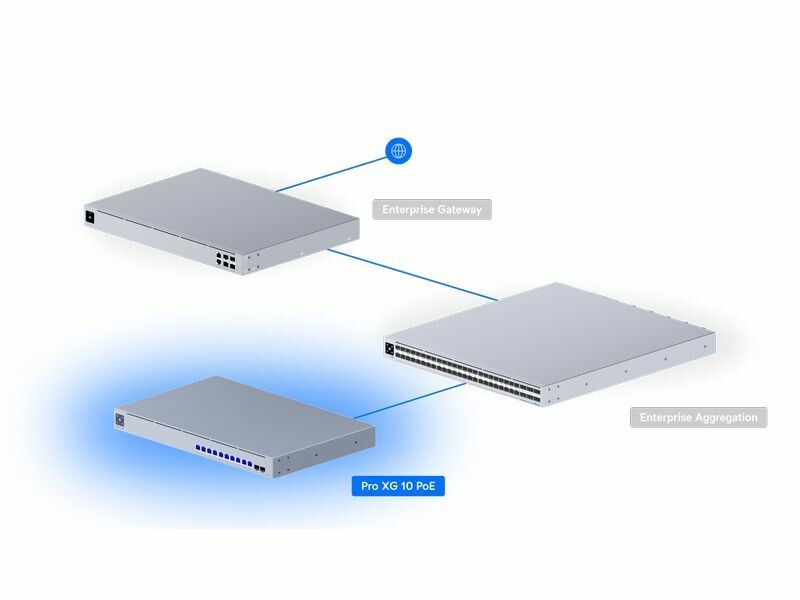 Enterprise Gateway

Enterprise Aggregation

Pro XG 10 PoE