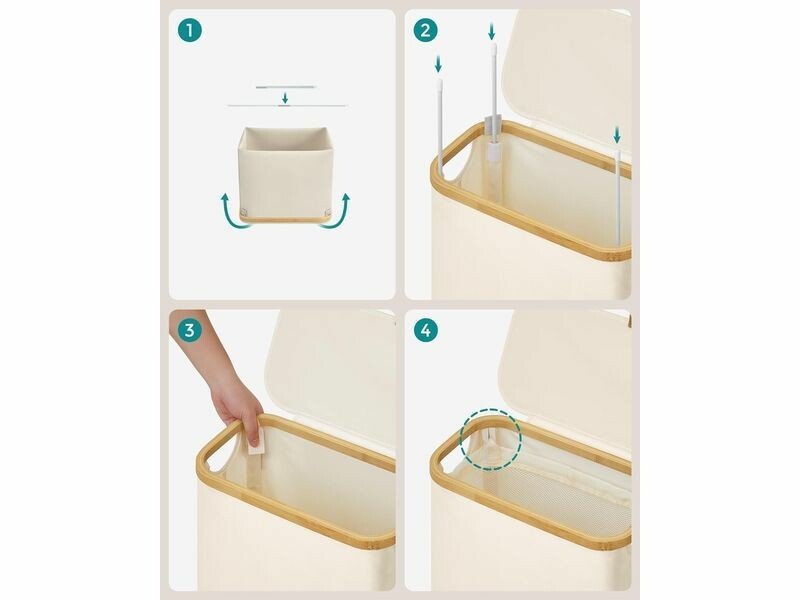 1

2

3

4