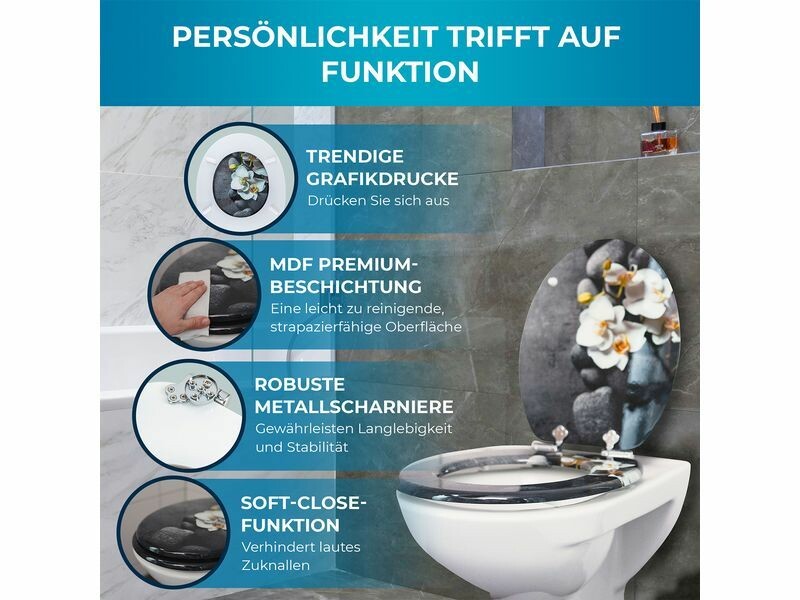 PERSÖNLICHKEIT TRIFFT AUF FUNKTION

TRENDIGE GRAFIKDRUCKE
Drücken Sie sich aus

MDF PREMIUM-BESCHICHTUNG
Eine leicht zu reinigende, strapazierfähige Oberfläche

ROBUSTE METALLSCHARNIERE
Gewährleisten Langlebigkeit und Stabilität

SOFT-CLOSE-FUNKTION
Verhindert lautes Zuknallen