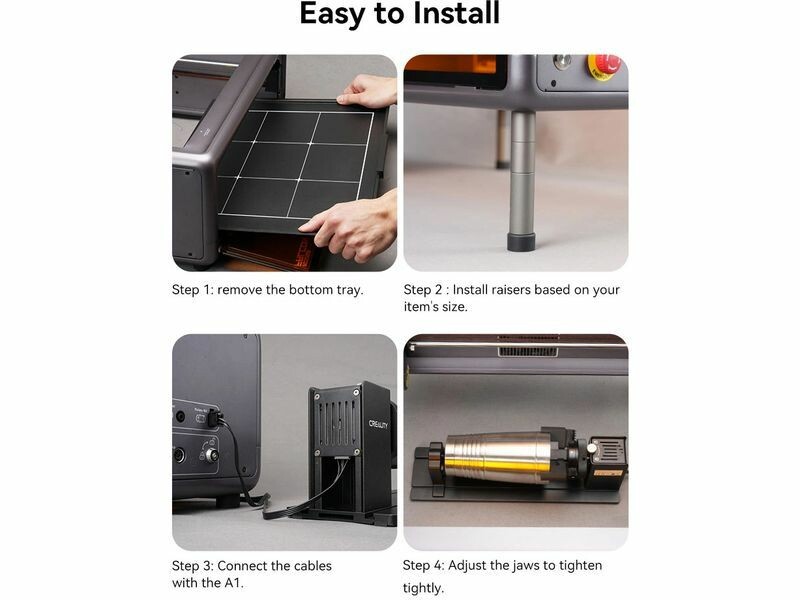 Easy to Install

Step 1: remove the bottom tray.

Step 2 : Install raisers based on your item's size.

CREALITY

Step 3: Connect the cables with the A1.

Step 4: Adjust the jaws to tighten tightly.