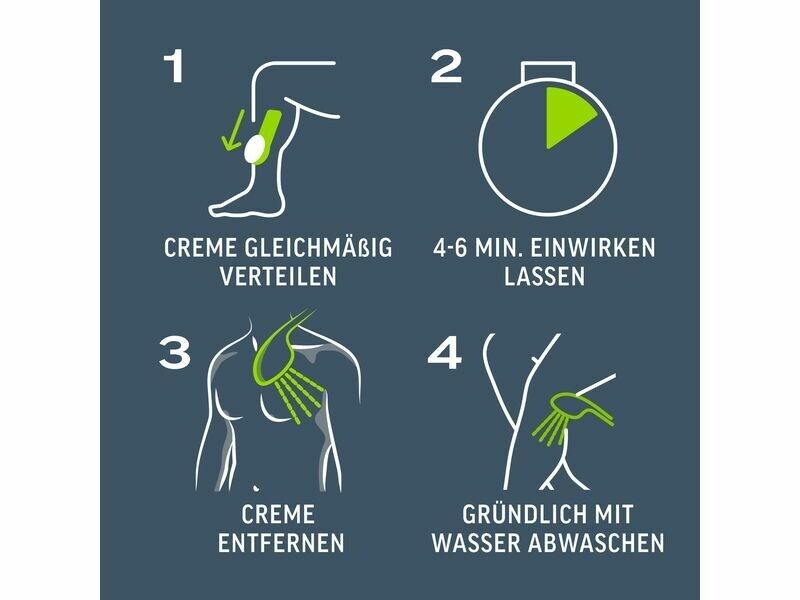 1

CREME GLEICHMÄßIG VERTEILEN

2

4-6 MIN. EINWIRKEN LASSEN

3

CREME ENTFERNEN

4

GRÜNDLICH MIT WASSER ABWASCHEN