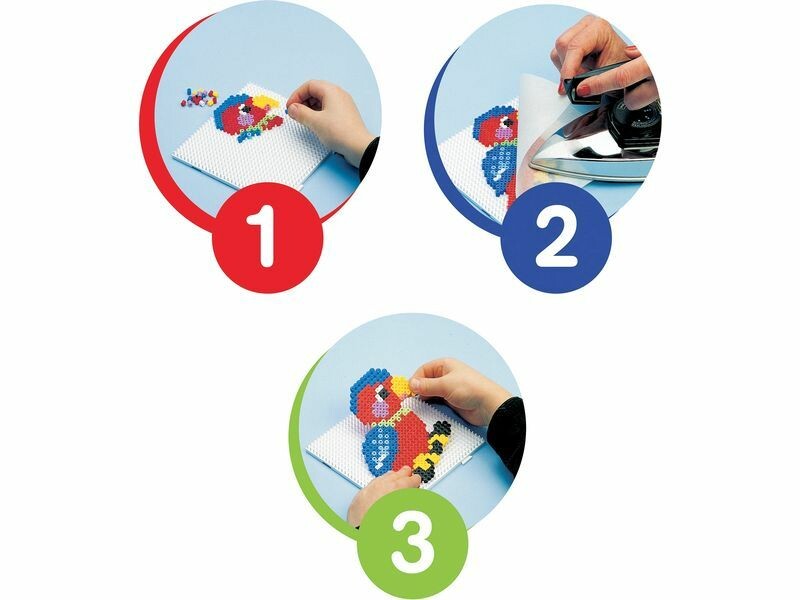 1

2

3