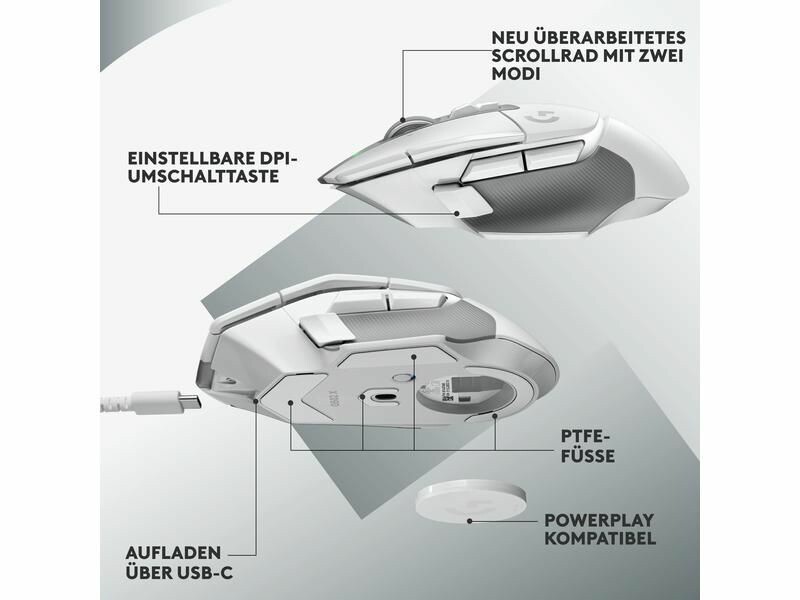 NEU ÜBERARBEITETES SCROLLRAD MIT ZWEI MODI

EINSTELLBARE DPI-UMSCHALTTASTE

PTFE-FÜSSE

POWERPLAY KOMPATIBEL

AUFLADEN ÜBER USB-C