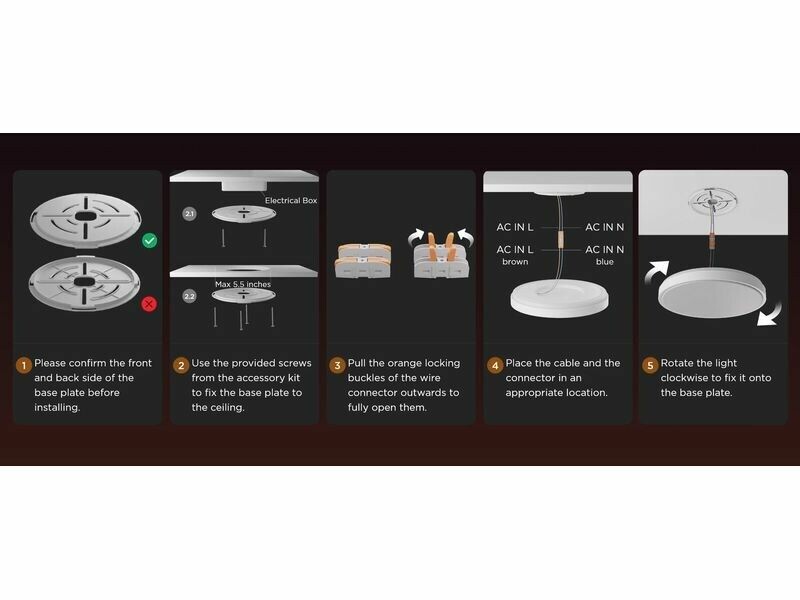 1 Please confirm the front and back side of the base plate before installing.

Electrical Box

2.1

Max 5.5 inches

2.2

2 Use the provided screws from the accessory kit to fix the base plate to the ceiling.

3 Pull the orange locking buckles of the wire connector outwards to fully open them.

AC IN L

AC IN N

AC IN L
brown

AC IN N
blue

4 Place the cable and the connector in an appropriate location.

5 Rotate the light clockwise to fix it onto the base plate.