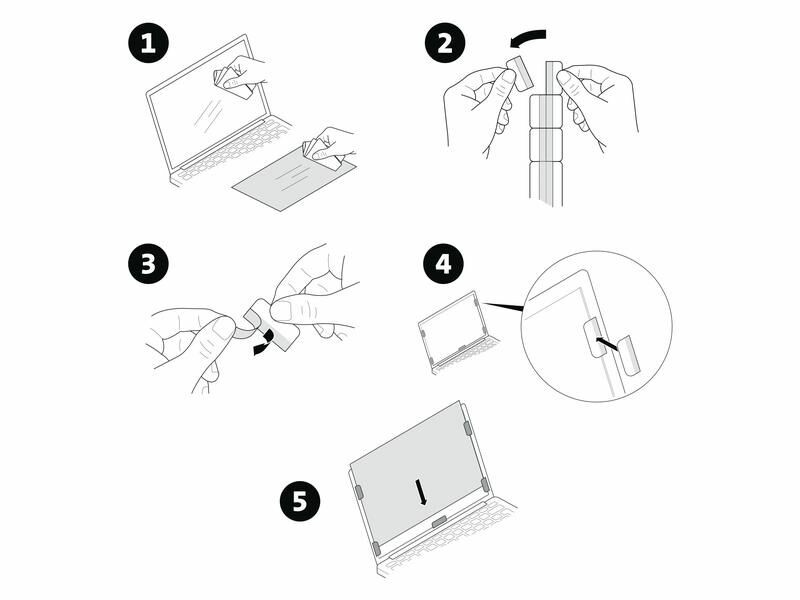 1

2

3

4

5