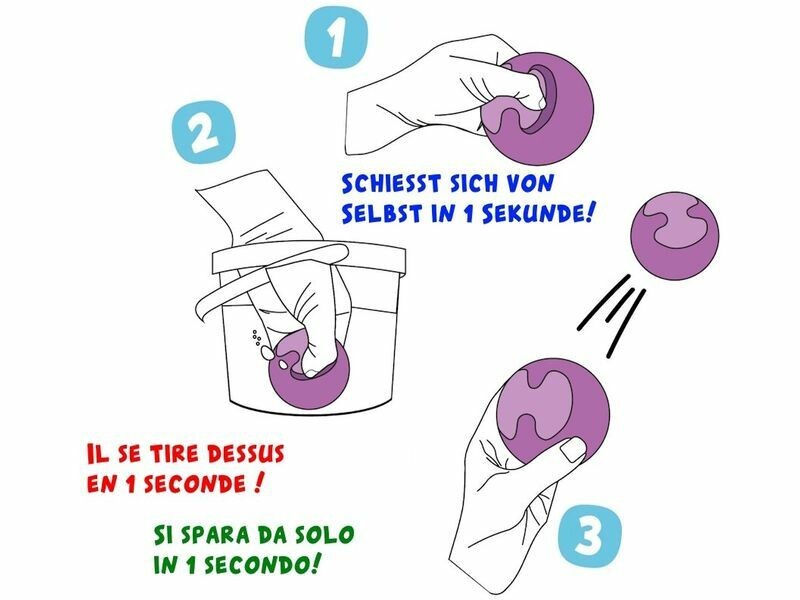 1

2

SCHIESST SICH VON SELBST IN 1 SEKUNDE!

IL SE TIRE DESSUS EN 1 SECONDE !

SI SPARA DA SOLO IN 1 SECONDO!

3