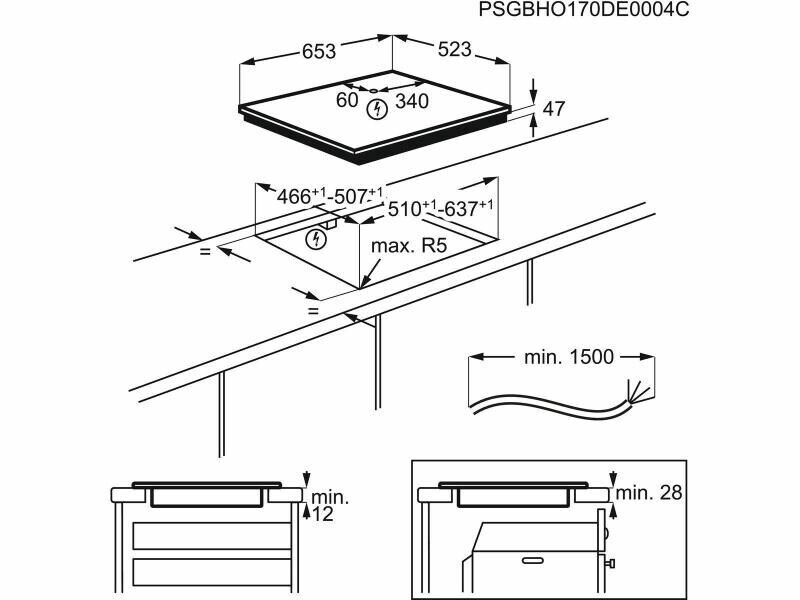 PSGBHO170DE0004C

653
523
60
340
47
$466^{+1}$-$507^{+1}$
$510^{+1}$-$637^{+1}$
=
max. R5
=
min. 1500
min. 12
min. 28