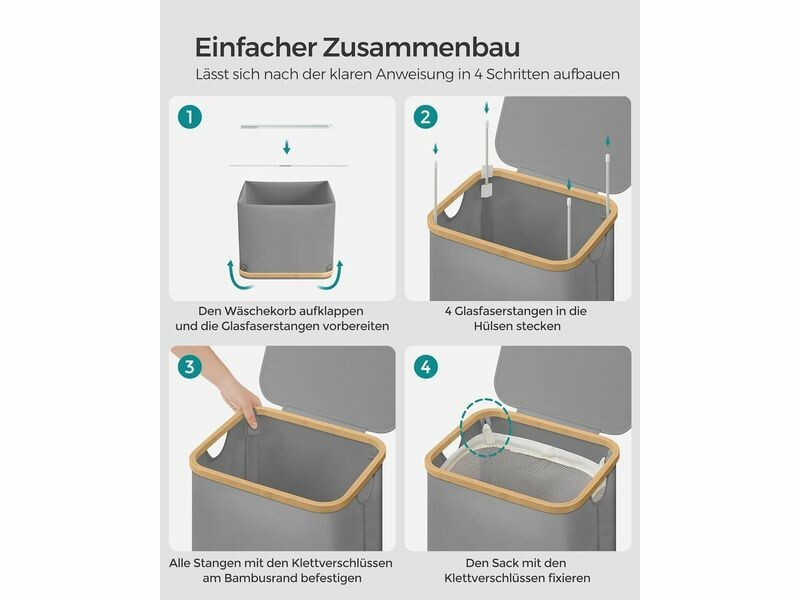 Einfacher Zusammenbau
Lässt sich nach der klaren Anweisung in 4 Schritten aufbauen

1
Den Wäschekorb aufklappen und die Glasfaserstangen vorbereiten

2
4 Glasfaserstangen in die Hülsen stecken

3
Alle Stangen mit den Klettverschlüssen am Bambusrand befestigen

4
Den Sack mit den Klettverschlüssen fixieren